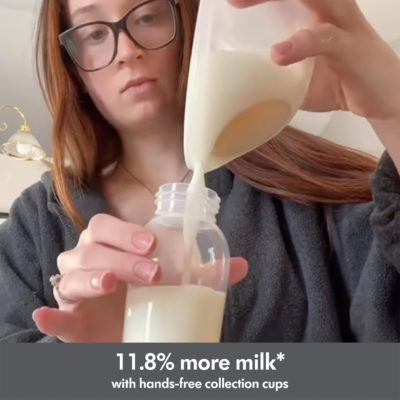 11.8% more milk*
with hands-free collection cups