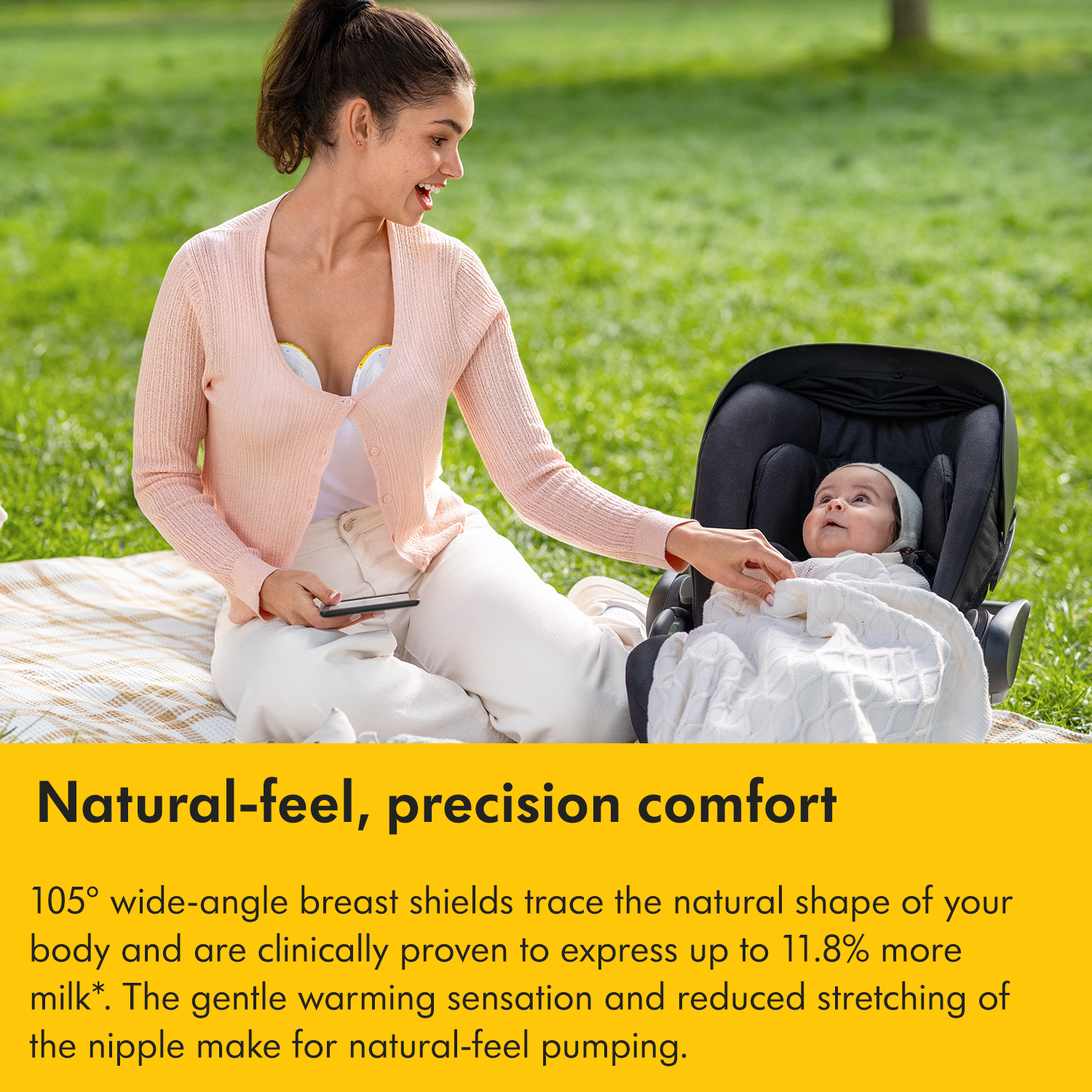 Natural-feel, precision comfort

105° wide-angle breast shields trace the natural shape of your body and are clinically proven to express up to 11.8% more milk*. The gentle warming sensation and reduced stretching of the nipple make for natural-feel pumping.